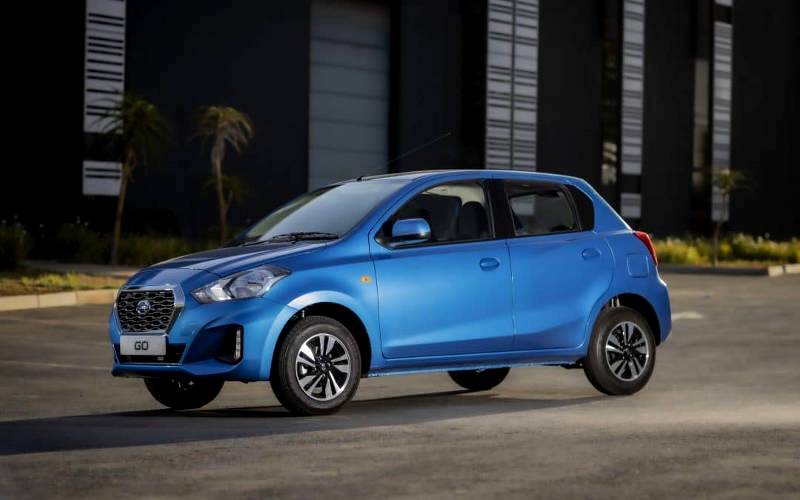 GO